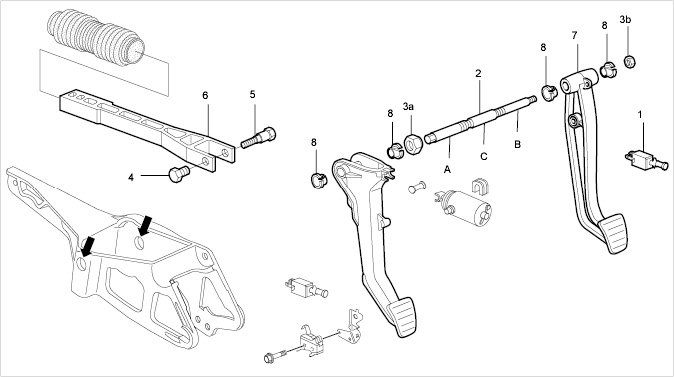 6
5
4
8
8
3a
2
A
C
B
8
7
8
3b
1