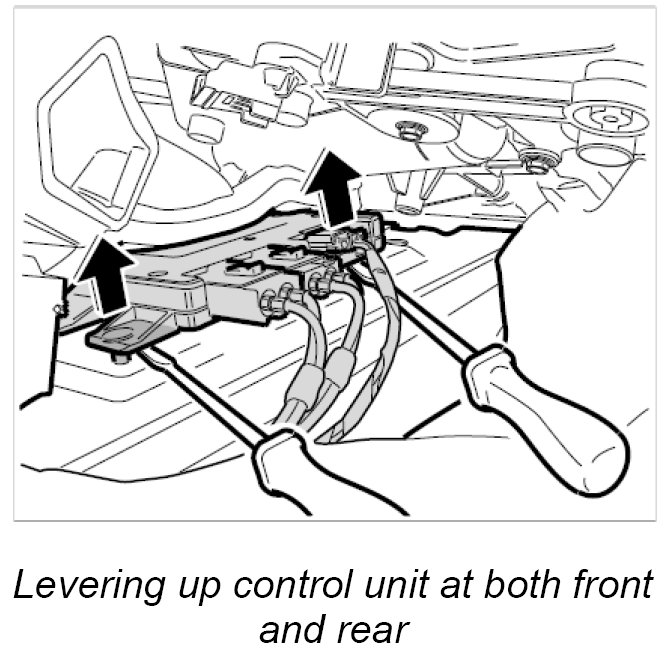 Levering up control unit at both front and rear