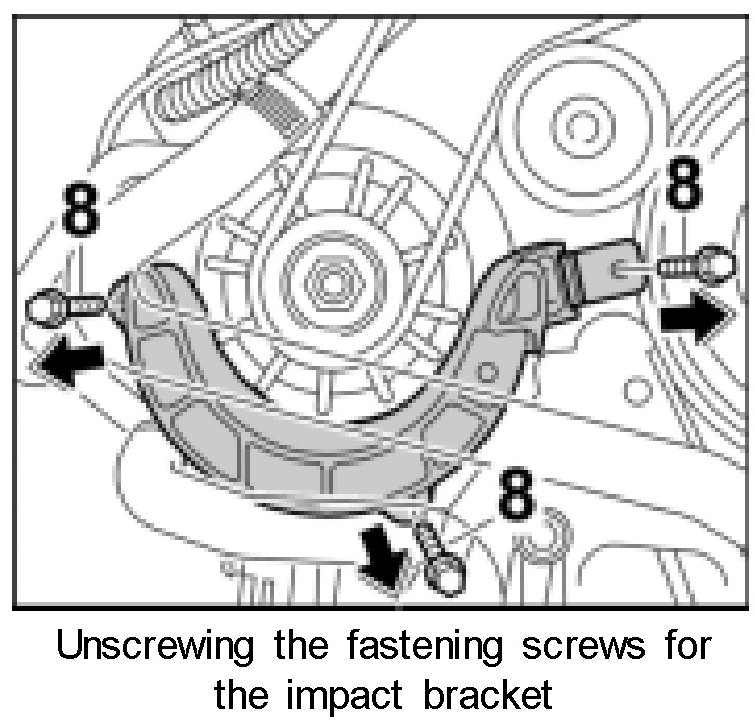 8

8

8

Unscrewing the fastening screws for the impact bracket