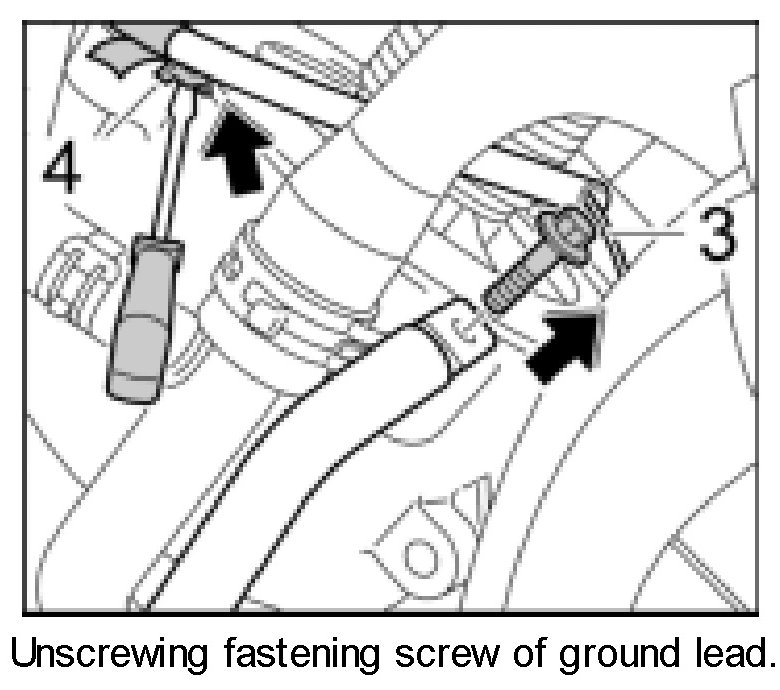 4

3

Unscrewing fastening screw of ground lead.