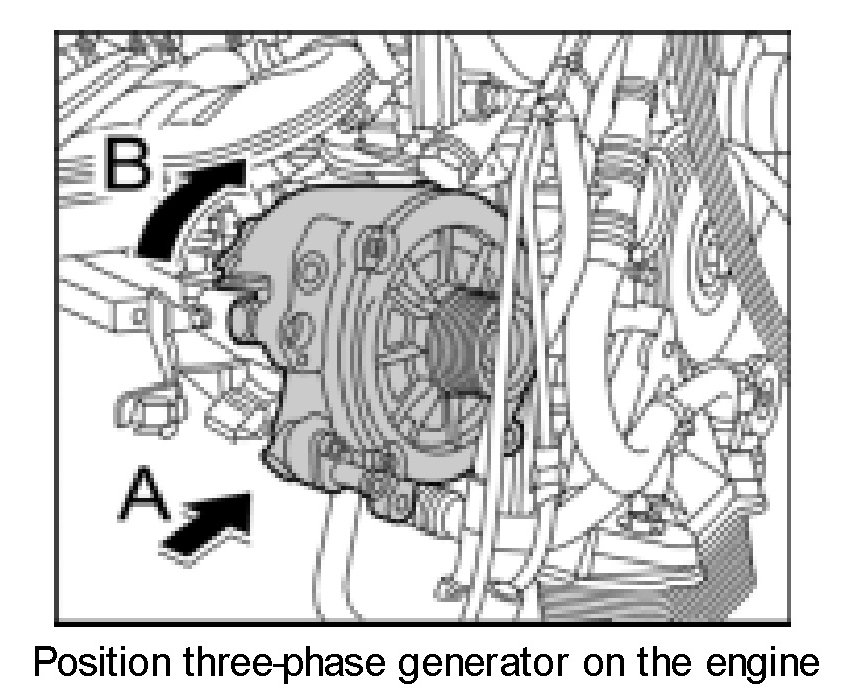 B

A

Position three-phase generator on the engine