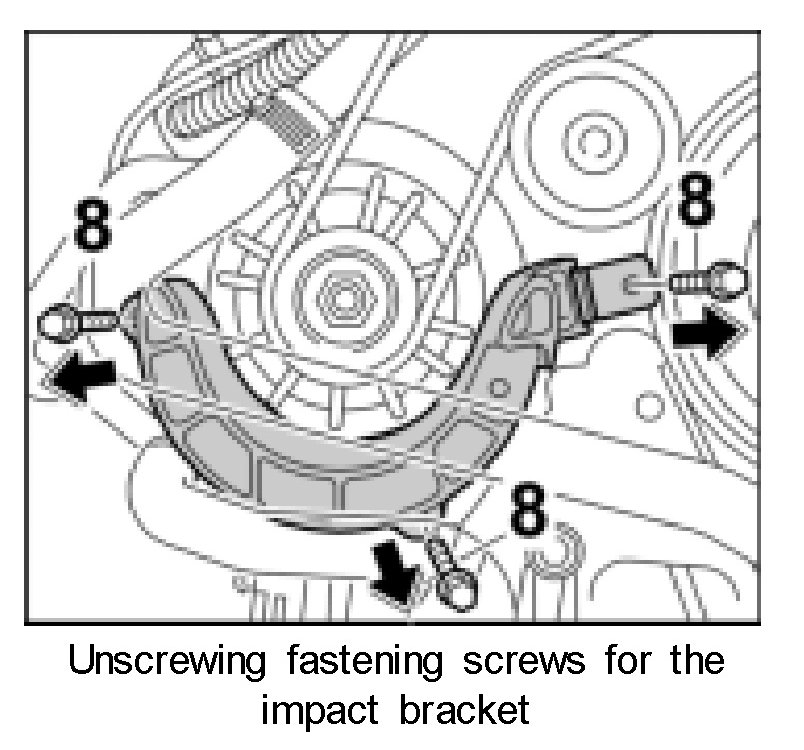 8

8

8

Unscrewing fastening screws for the impact bracket