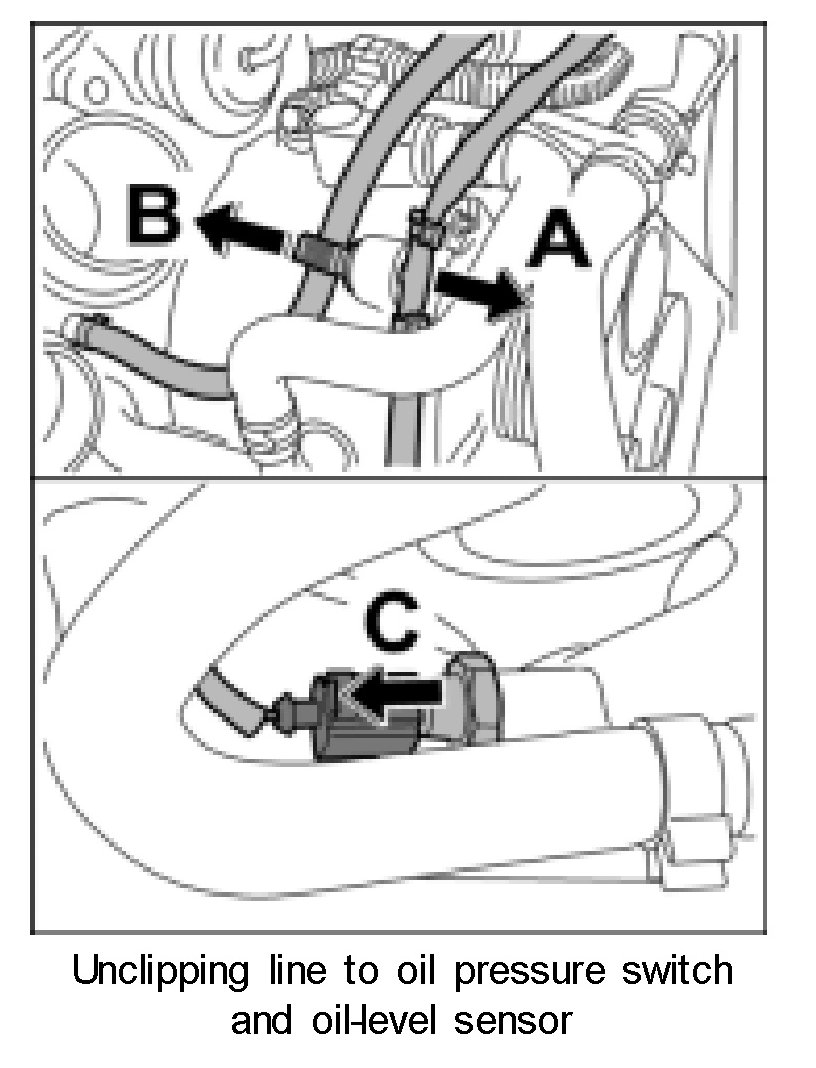 B

A

C

Unclipping line to oil pressure switch and oil-level sensor