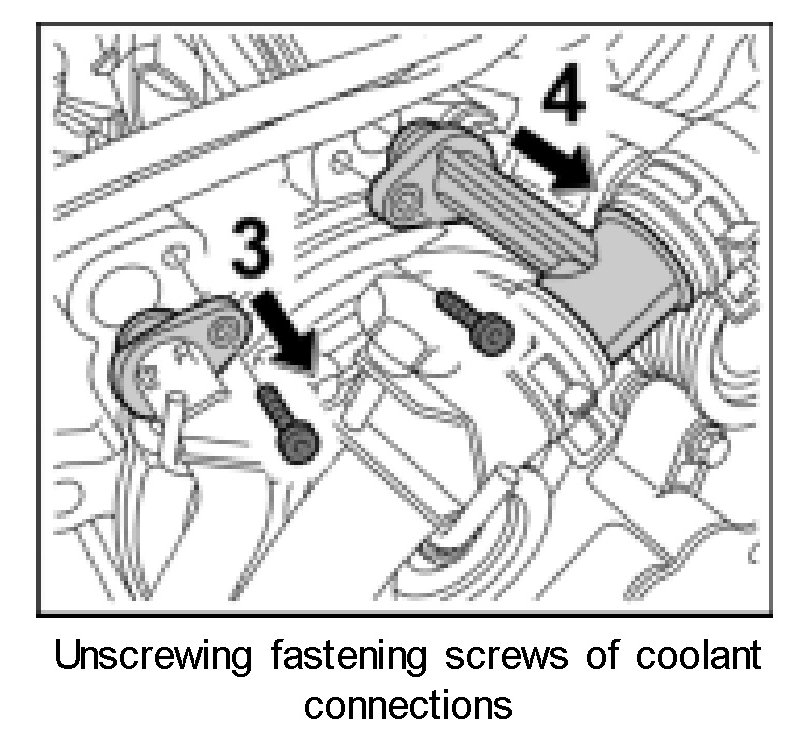 4

3

Unscrewing fastening screws of coolant connections