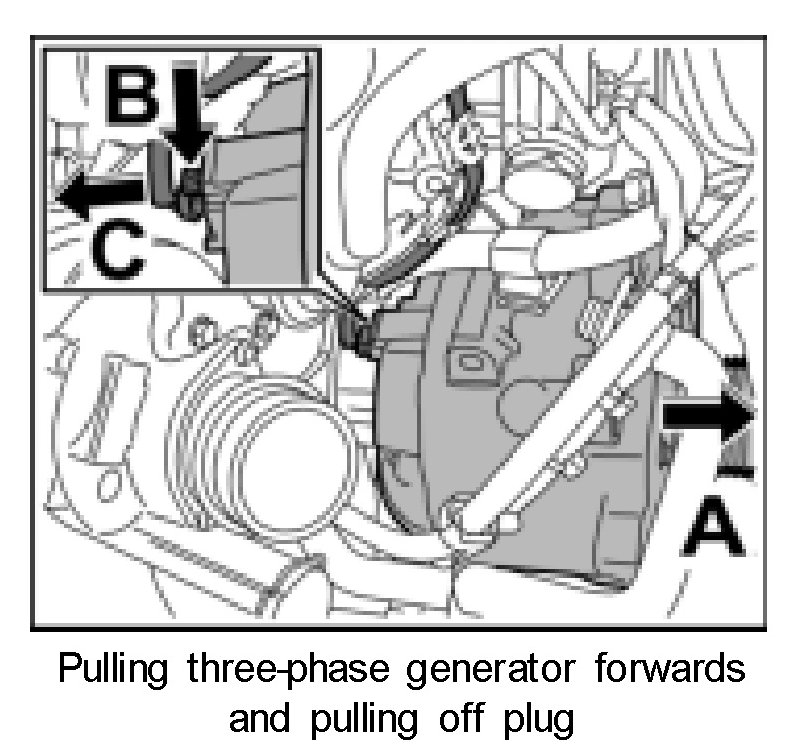 B

C

A

Pulling three-phase generator forwards and pulling off plug