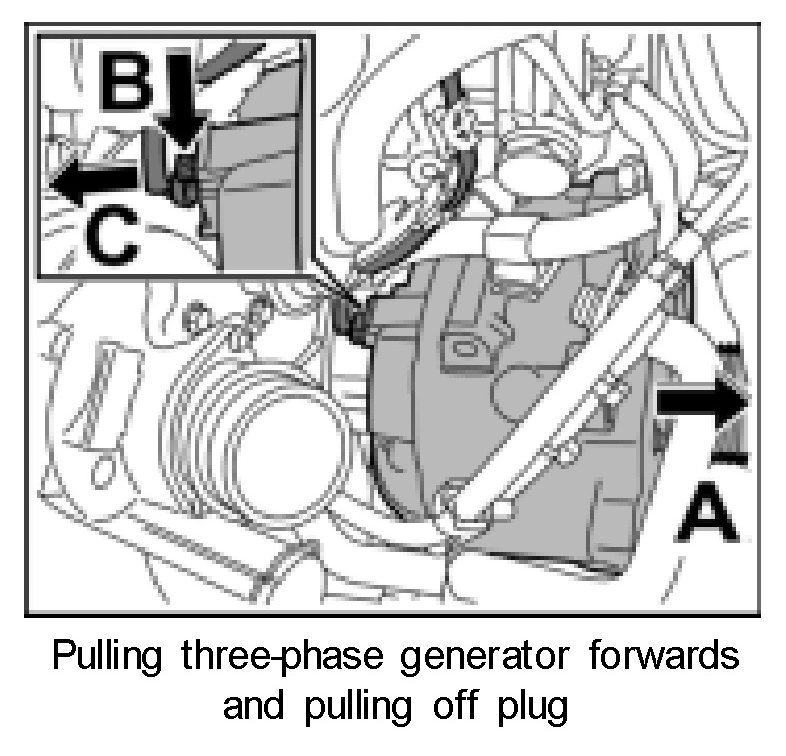 B
C
A

Pulling three-phase generator forwards and pulling off plug