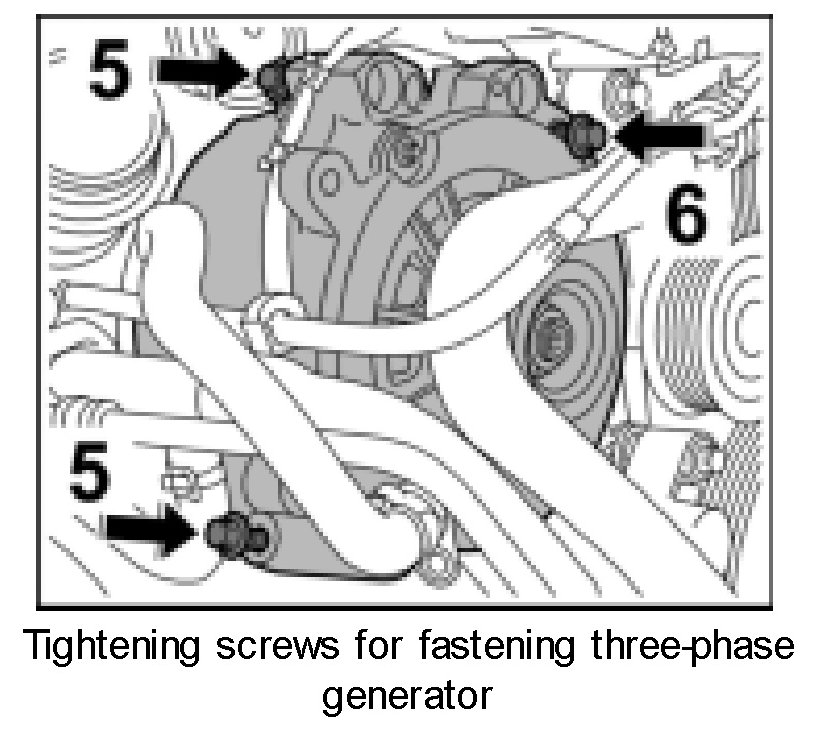 5

6

5

Tightening screws for fastening three-phase generator