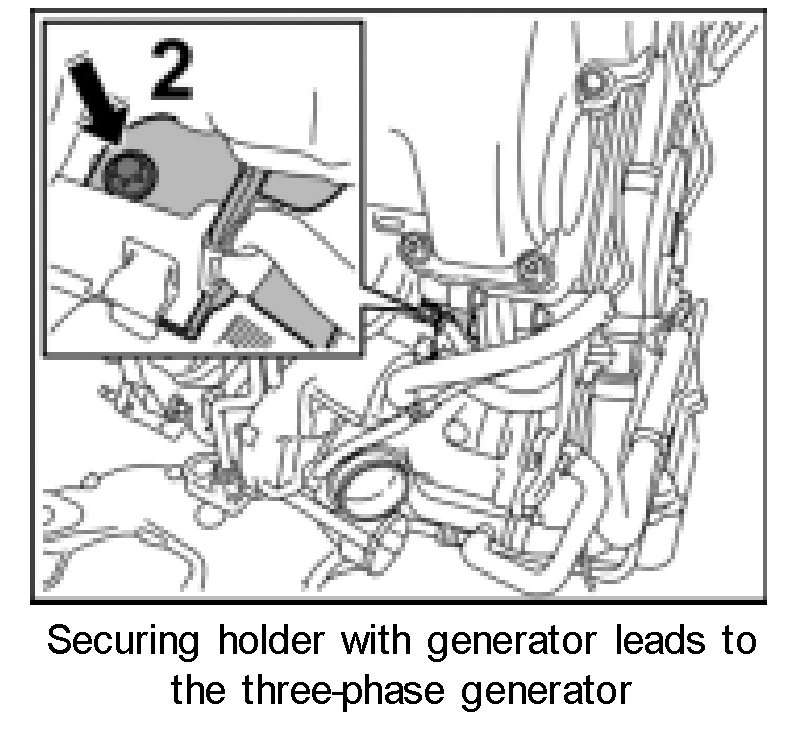 2

Securing holder with generator leads to the three-phase generator