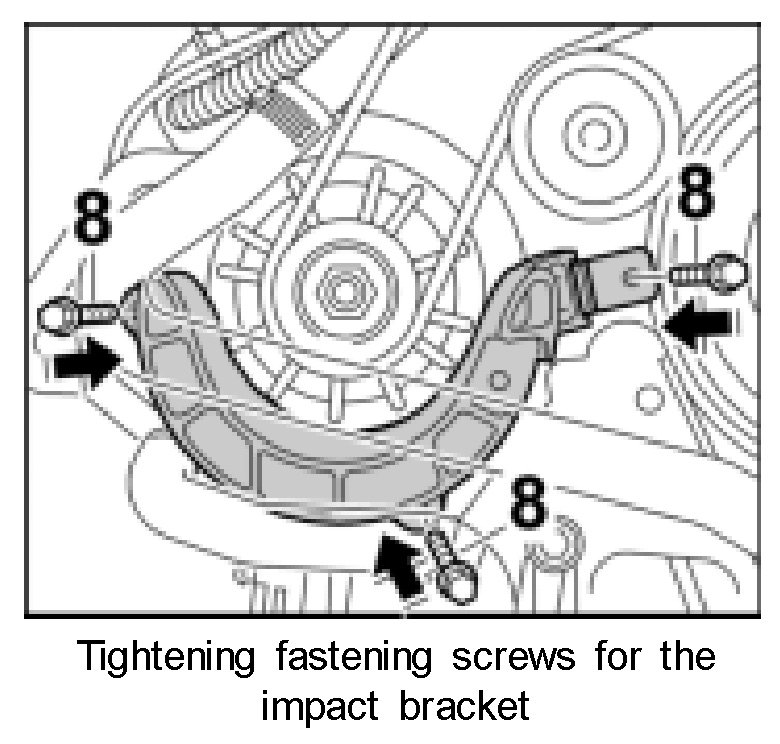 8

8

8

Tightening fastening screws for the impact bracket