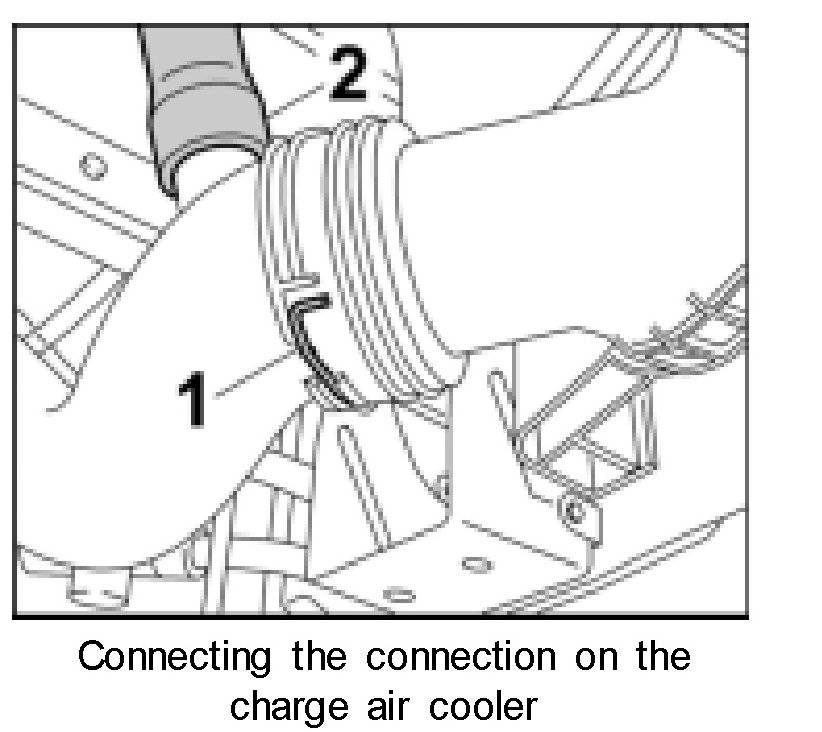 2

1

Connecting the connection on the charge air cooler