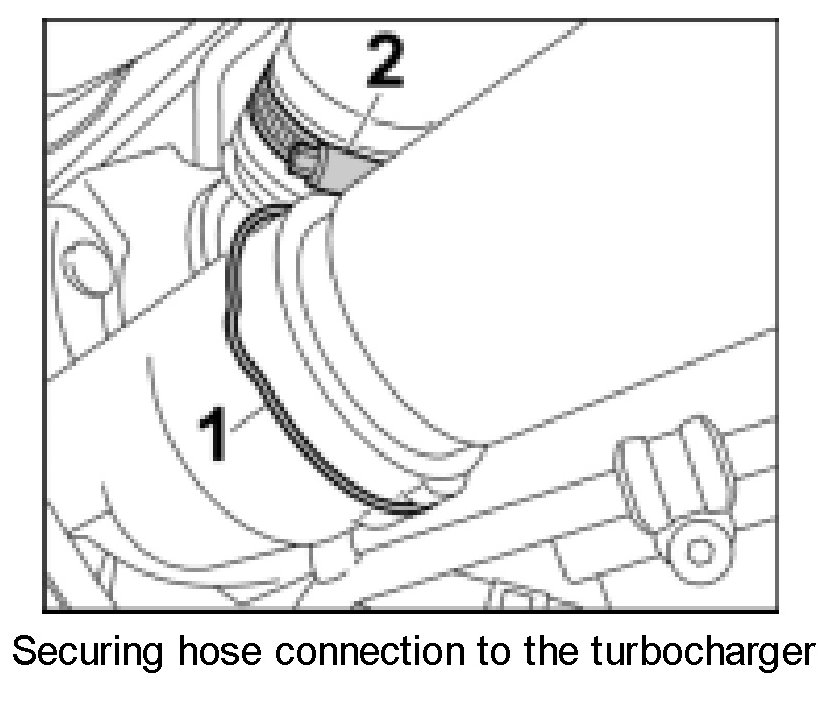 2

1

Securing hose connection to the turbocharger