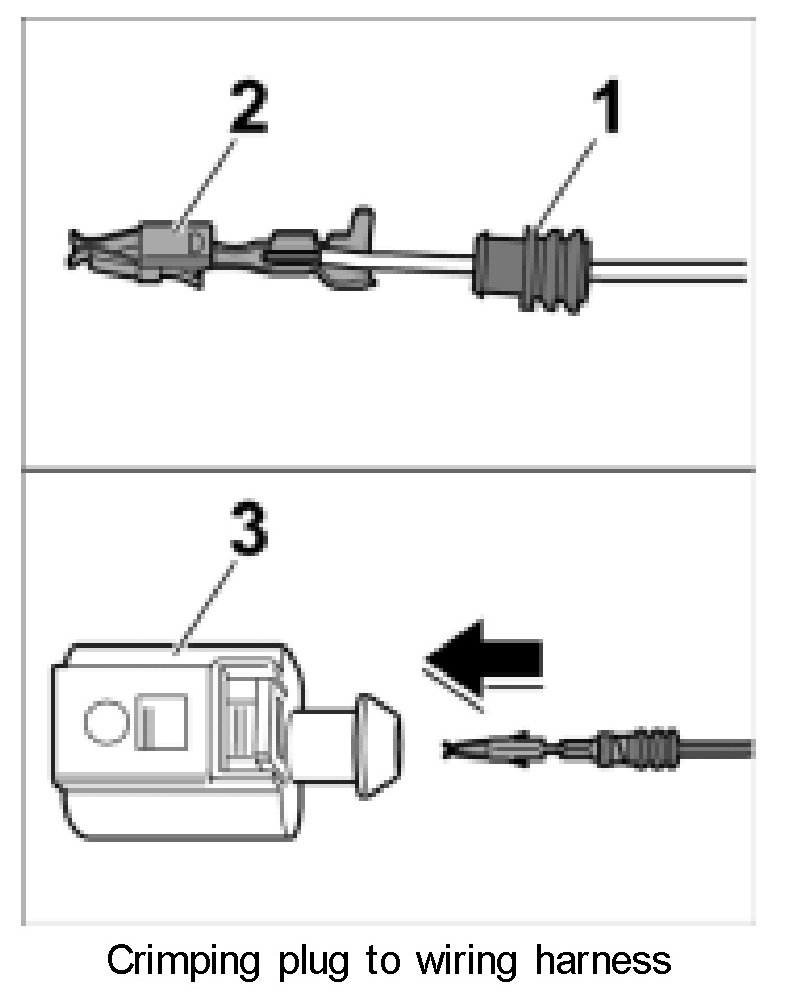 2
1
3
Crimping plug to wiring harness