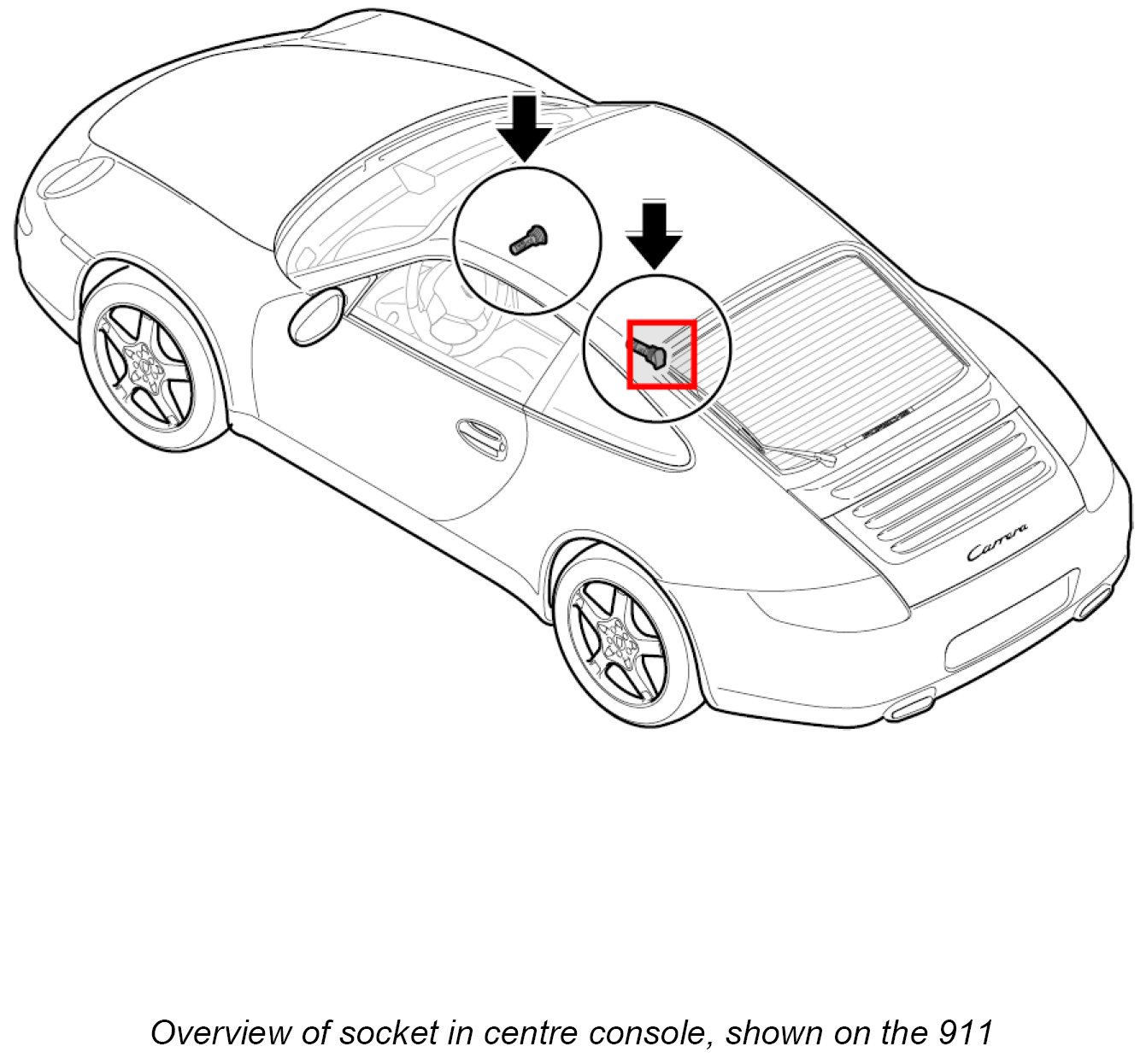 Carrera

Overview of socket in centre console, shown on the 911