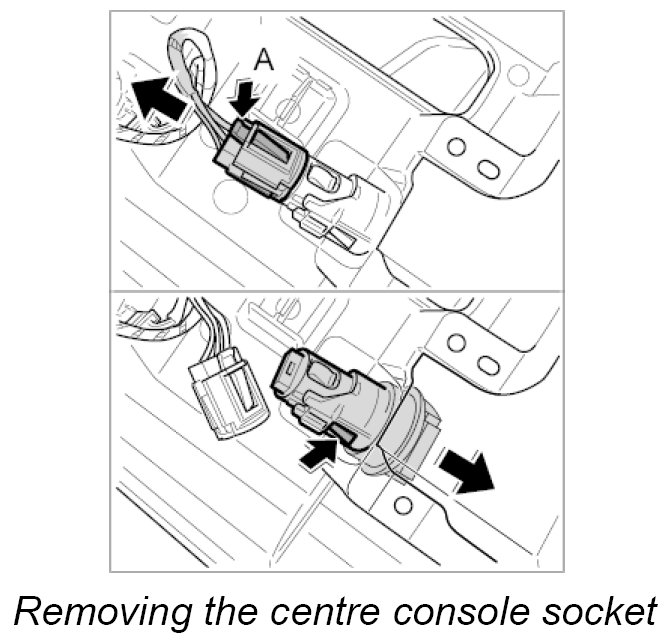 A

Removing the centre console socket