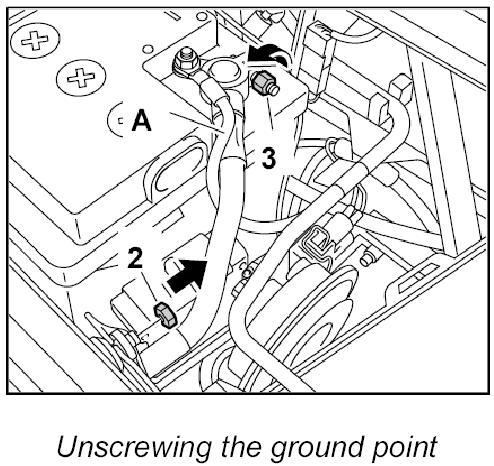 A
3
2

Unscrewing the ground point