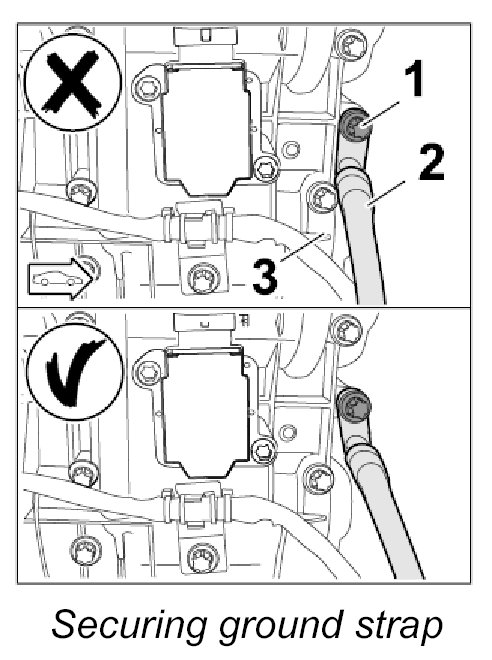 1
2
3

Securing ground strap