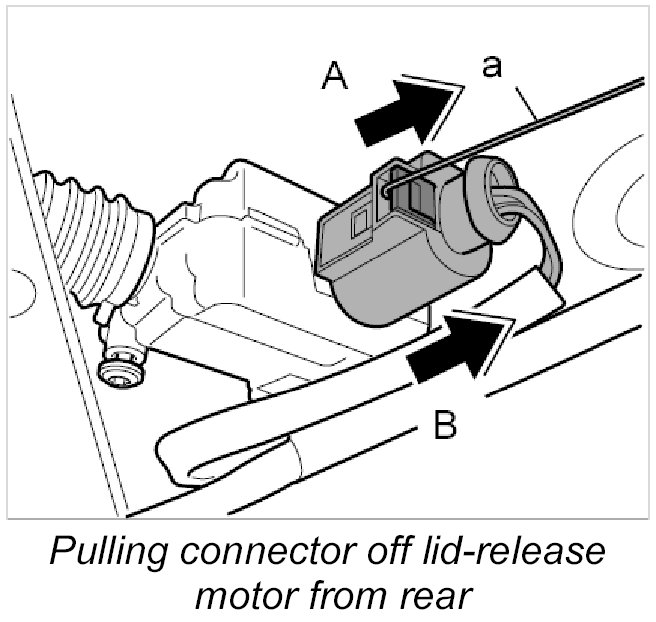 A
a
B
Pulling connector off lid-release motor from rear