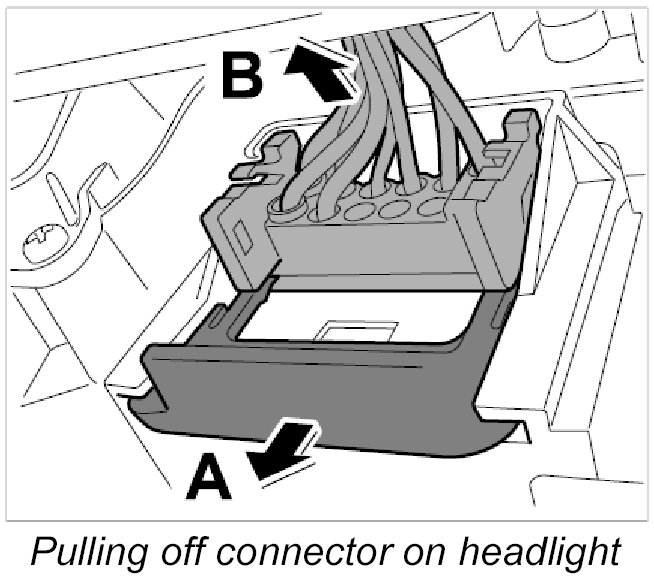 B

A

Pulling off connector on headlight