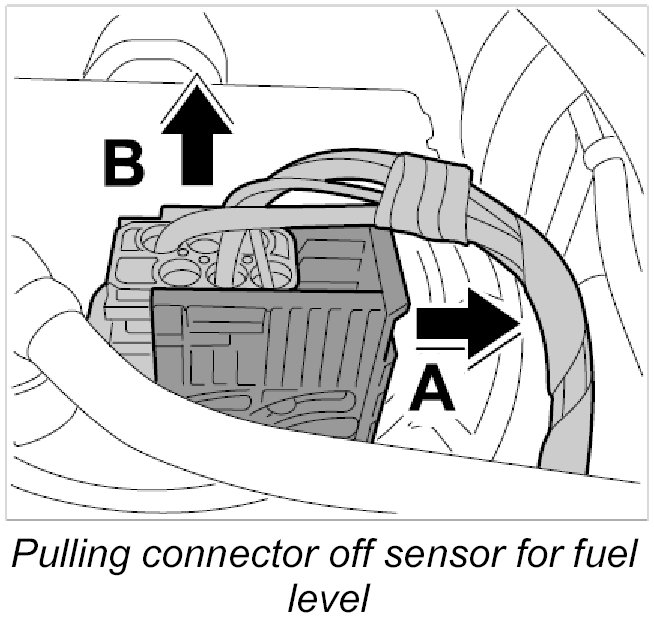 B
A
Pulling connector off sensor for fuel level