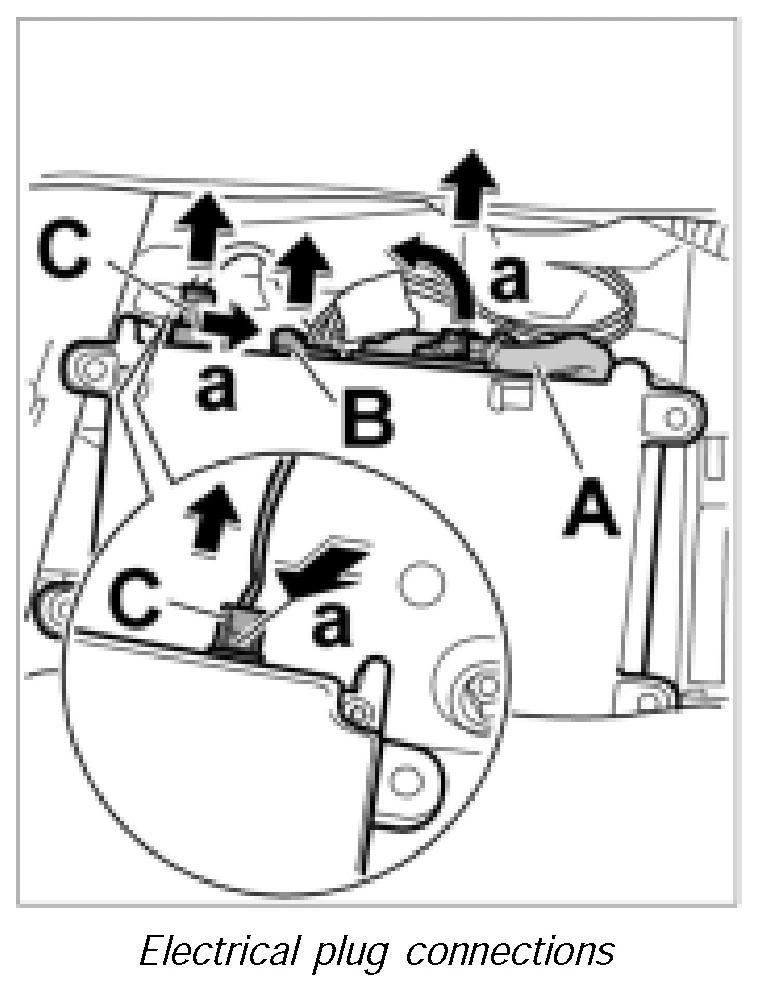 C
a
a
B
A
C
a

Electrical plug connections