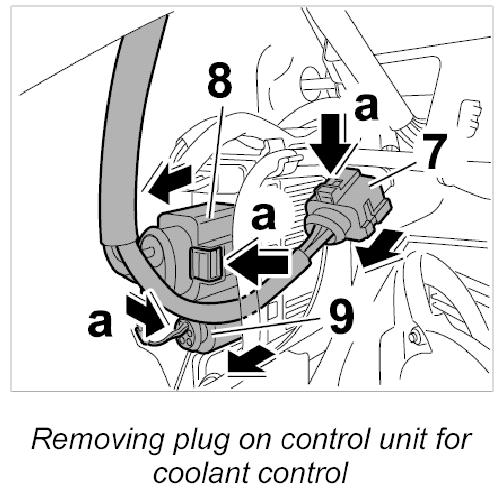 8
a
7
a
a
9

Removing plug on control unit for coolant control