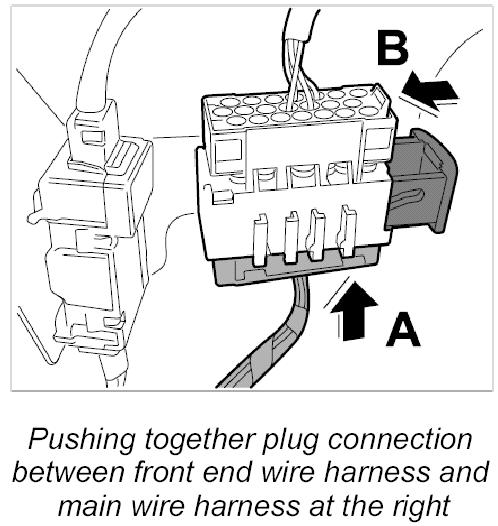 B

A

Pushing together plug connection between front end wire harness and main wire harness at the right