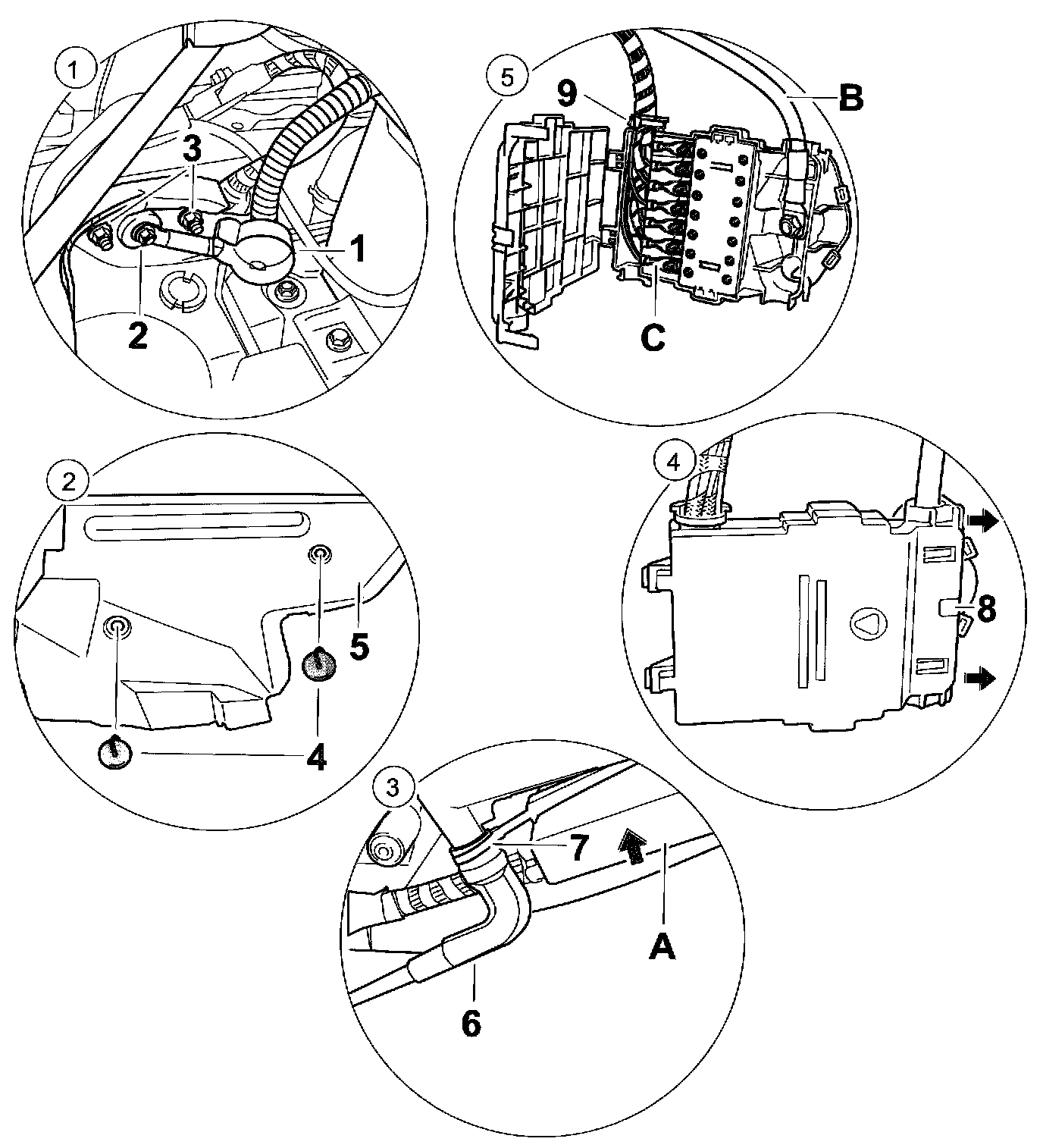 1
3
1
2

5
9
B
C

2
5
4

4
8

3
7
A
6