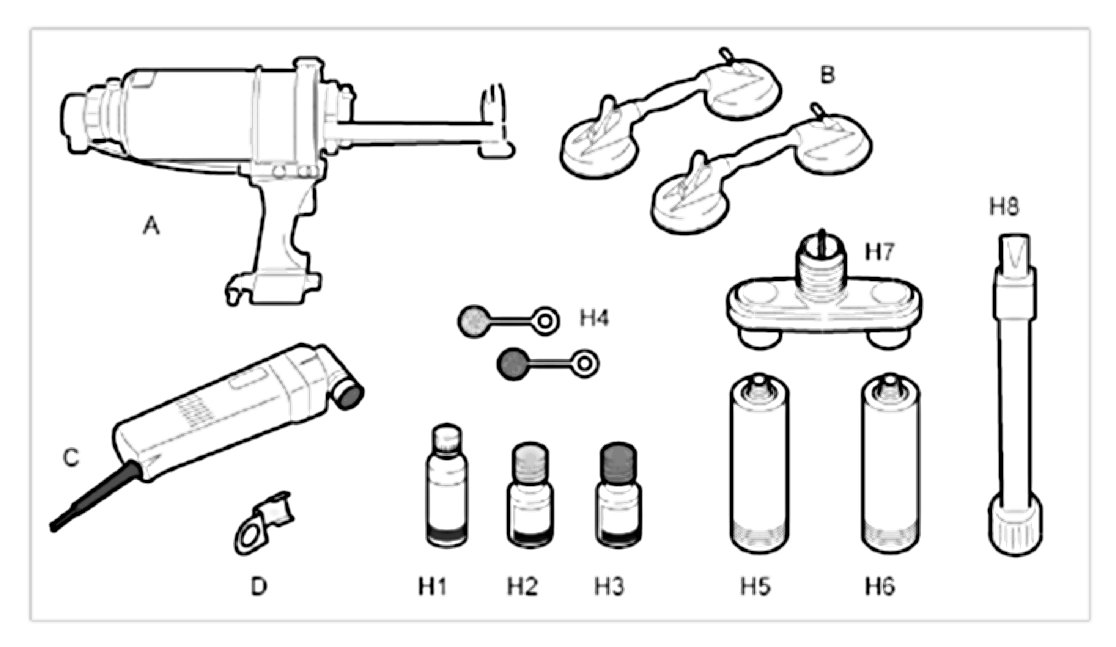 A
B
H8
H7
H4
C
D
H1
H2
H3
H5
H6