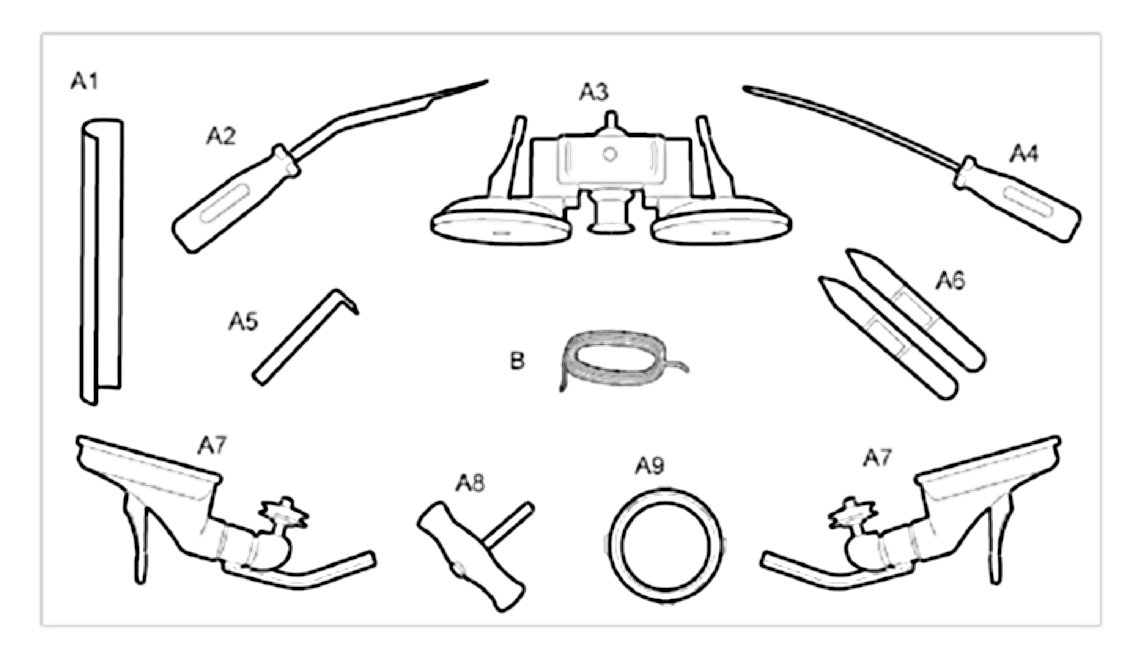 A1
A2
A3
A4
A5
B
A6
A7
A8
A9
A7