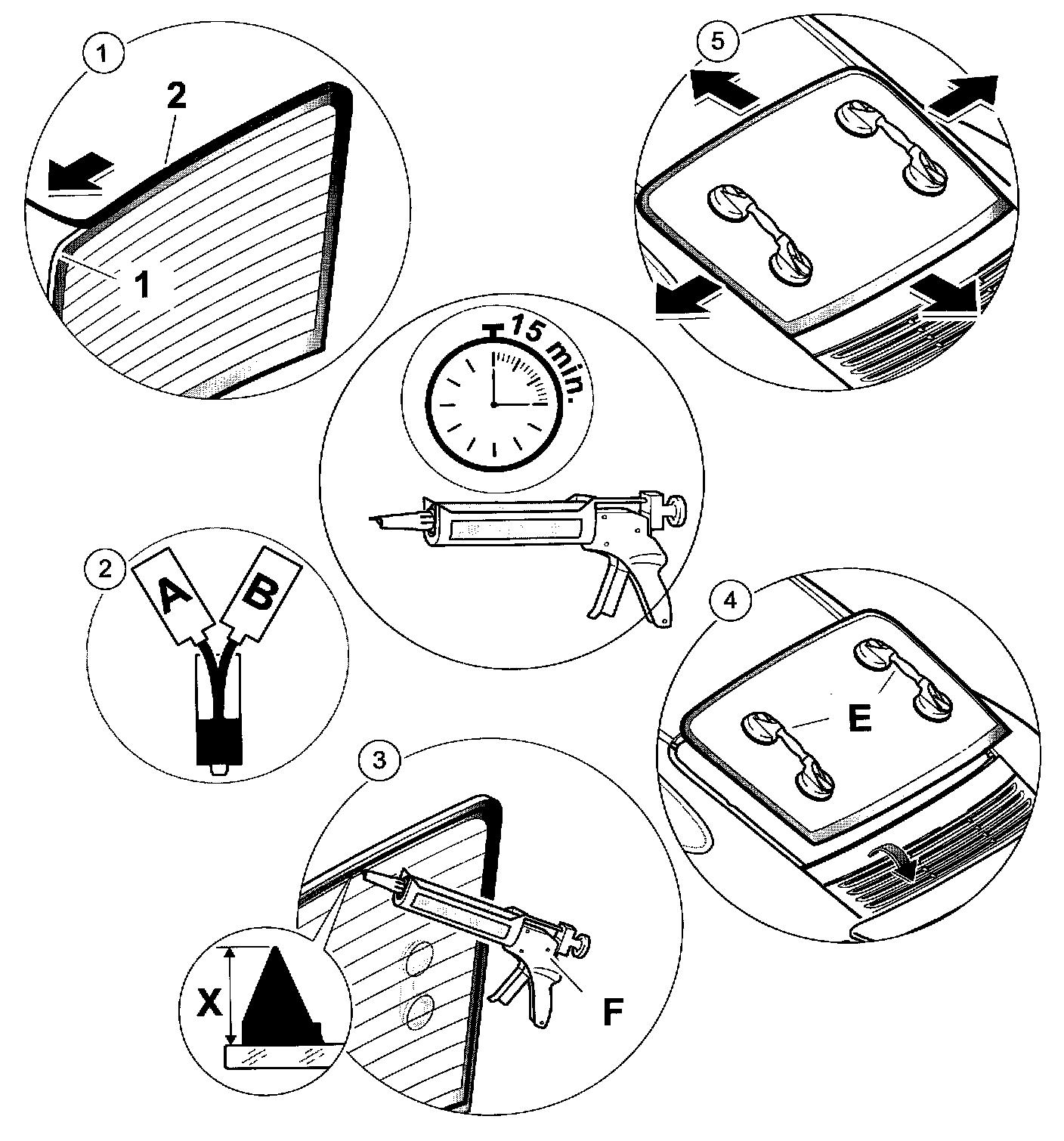 1
2
1
5
15 min.
2
A
B
4
E
3
X
F