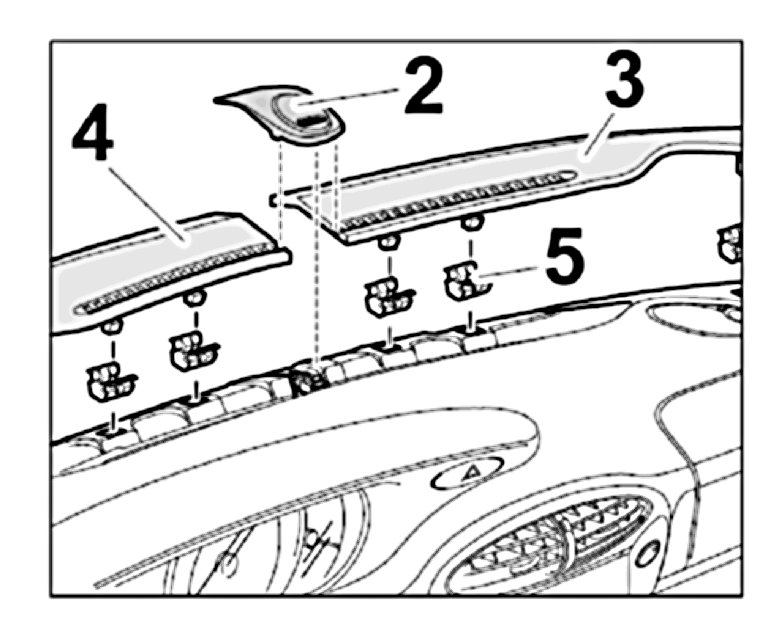 2
3
4
5