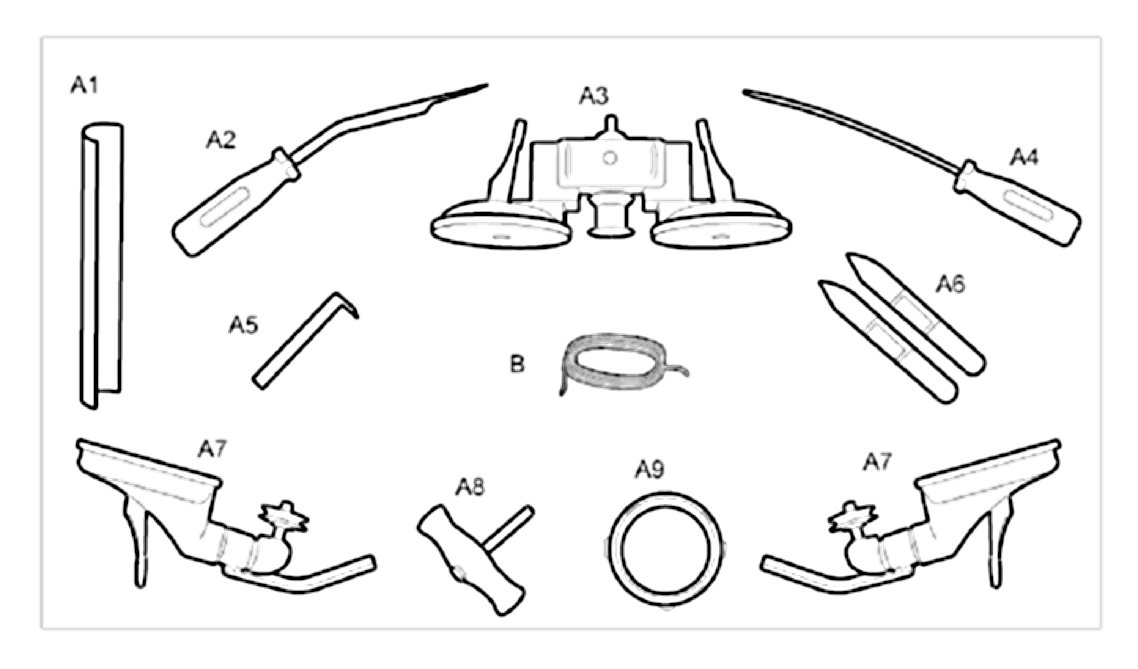 A1
A2
A3
A4
A5
B
A6
A7
A8
A9
A7