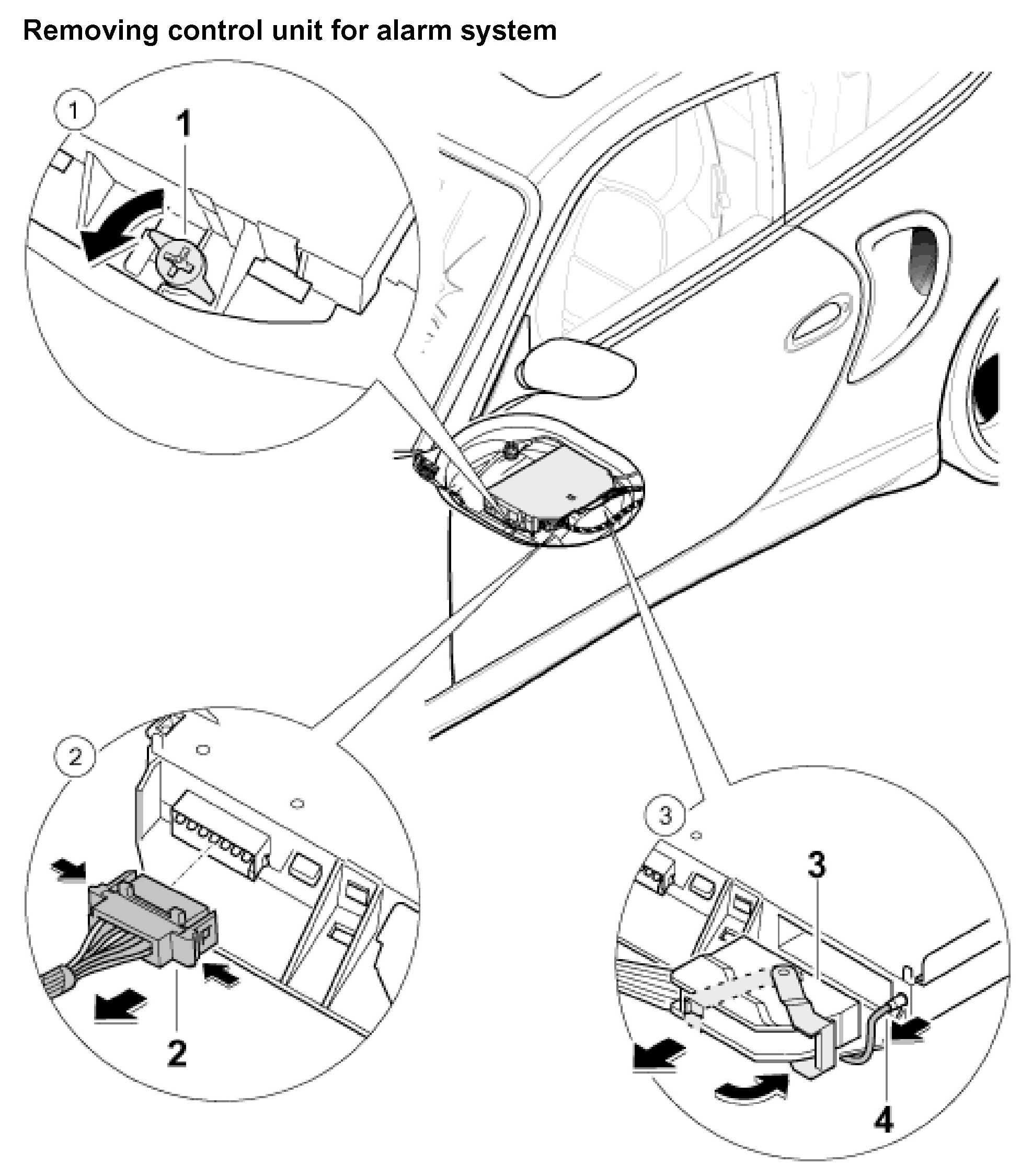 Removing control unit for alarm system

1

1

2

2

3

3

4