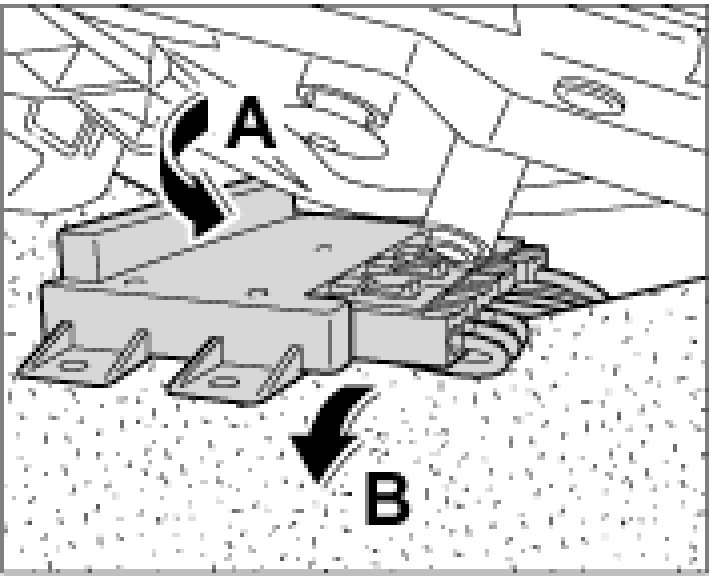 A

B