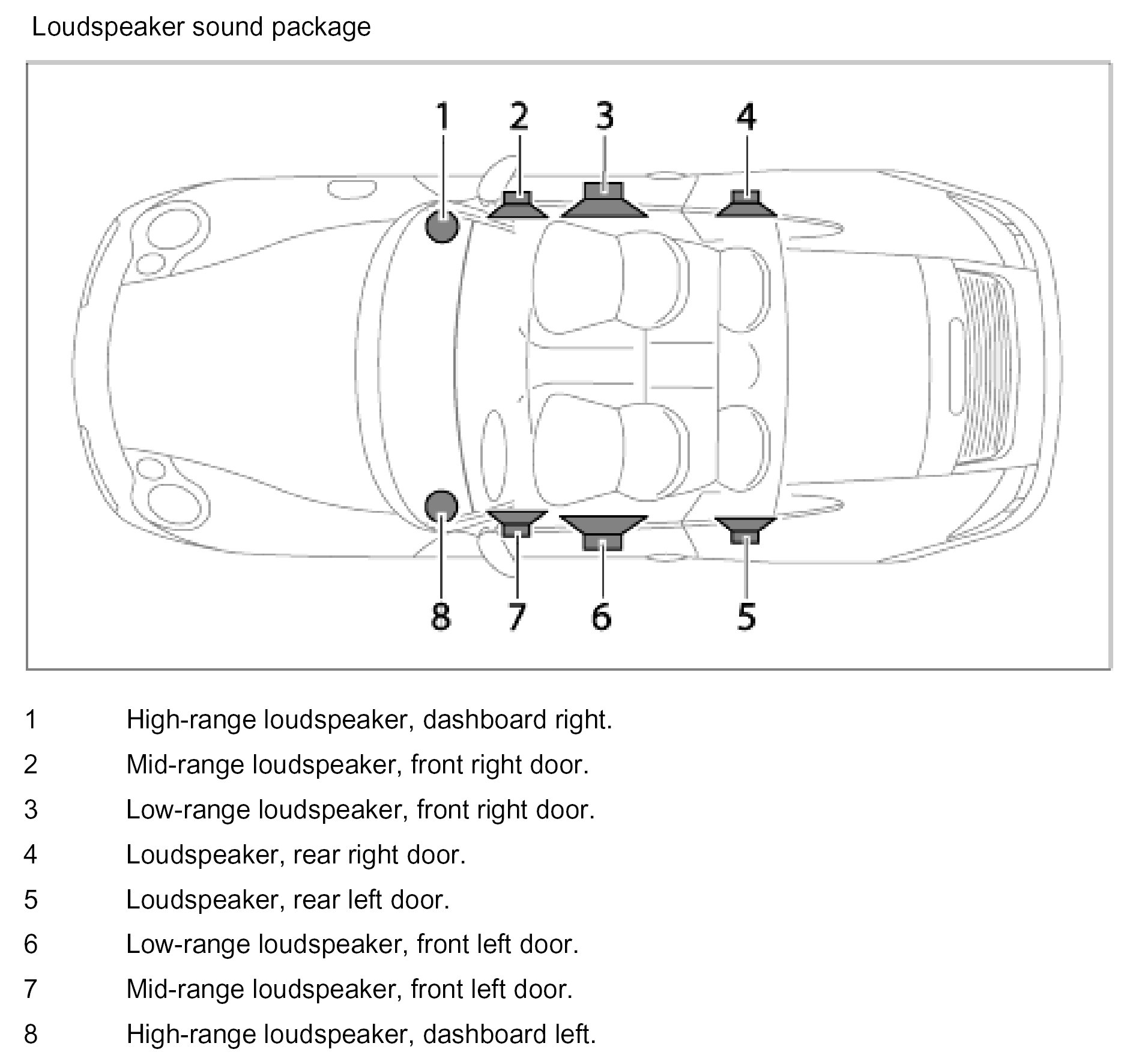 Loudspeaker sound package

1 2 3 4

8 7 6 5

1 High-range loudspeaker, dashboard right.

2 Mid-range loudspeaker, front right door.

3 Low-range loudspeaker, front right door.

4 Loudspeaker, rear right door.

5 Loudspeaker, rear left door.

6 Low-range loudspeaker, front left door.

7 Mid-range loudspeaker, front left door.

8 High-range loudspeaker, dashboard left.