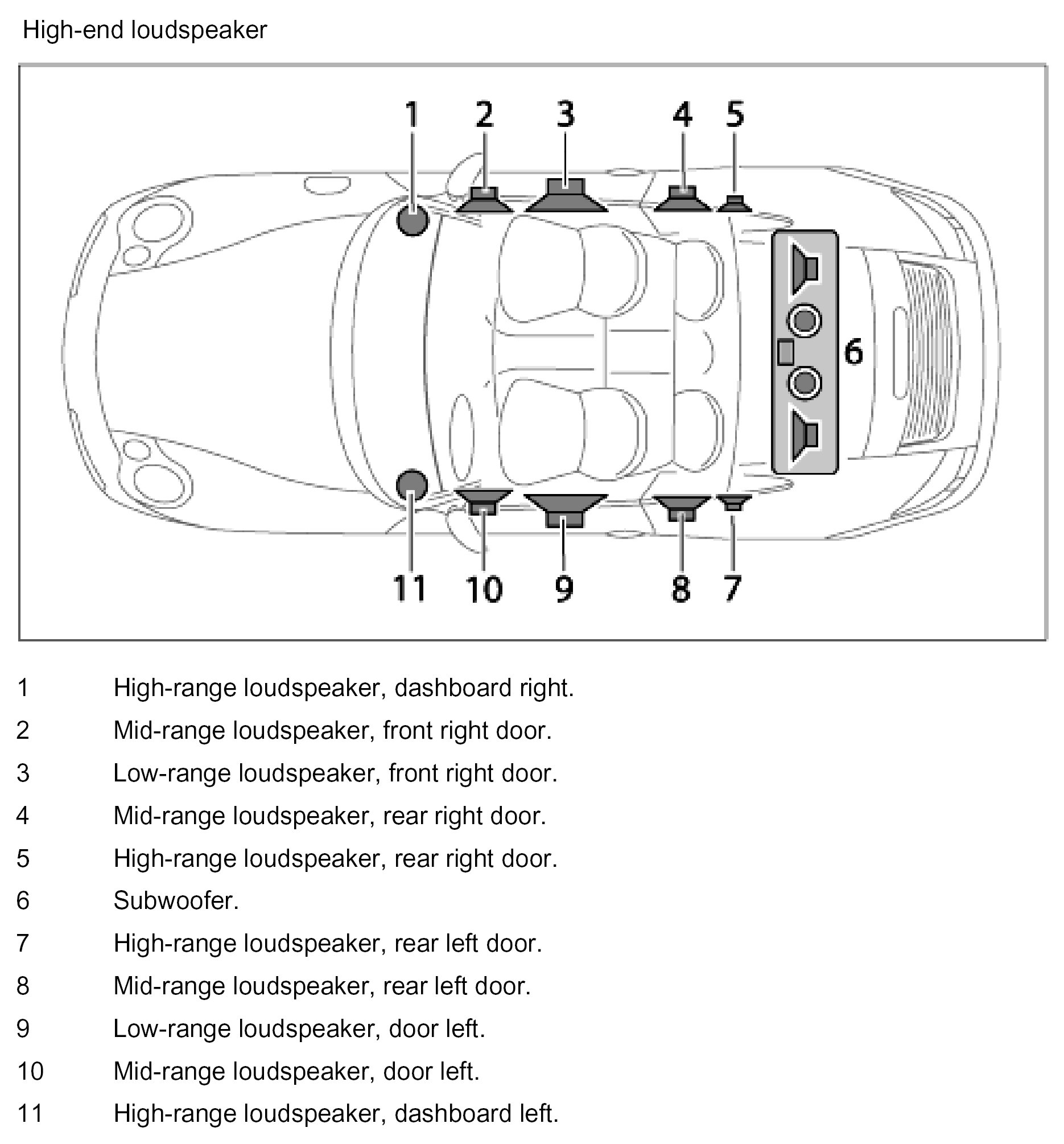 High-end loudspeaker

1 2 3 4 5

6

11 10 9 8 7

1 High-range loudspeaker, dashboard right.

2 Mid-range loudspeaker, front right door.

3 Low-range loudspeaker, front right door.

4 Mid-range loudspeaker, rear right door.

5 High-range loudspeaker, rear right door.

6 Subwoofer.

7 High-range loudspeaker, rear left door.

8 Mid-range loudspeaker, rear left door.

9 Low-range loudspeaker, door left.

10 Mid-range loudspeaker, door left.

11 High-range loudspeaker, dashboard left.