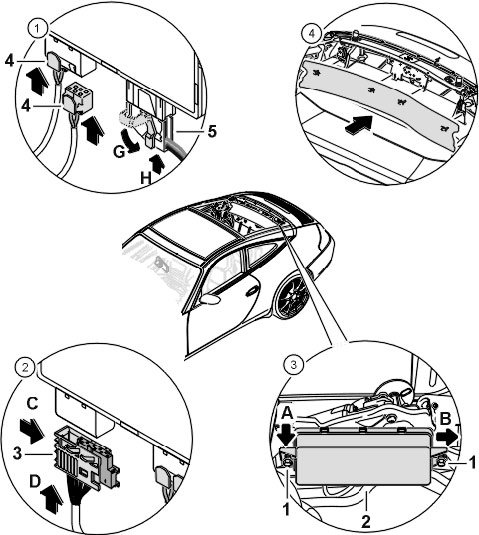 1
4
4
G
H
5
4
2
C
3
D
3
A
B
1
1
2