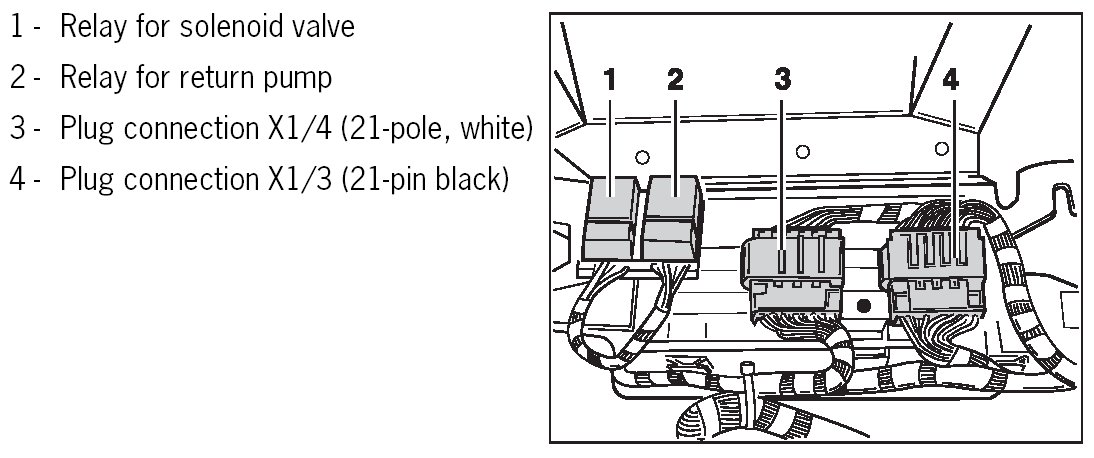 1 - Relay for solenoid valve
2 - Relay for return pump
3 - Plug connection X1/4 (21-pole, white)
4 - Plug connection X1/3 (21-pin black)

1
2
3
4