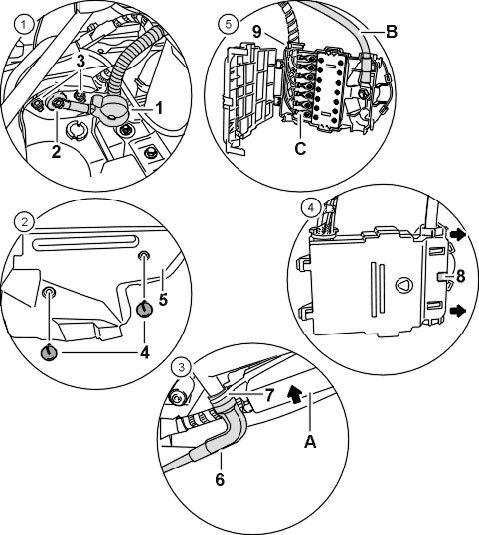 1
3
1
2

5
9
B
C

2
5
4

4
8

3
7
A
6