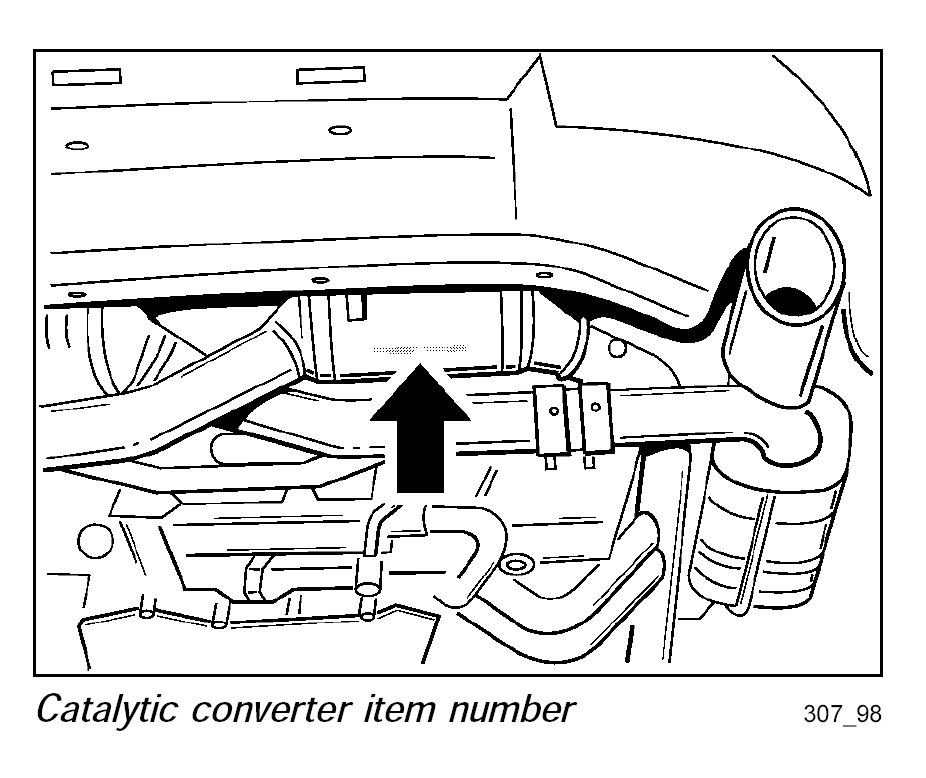 Catalytic converter item number

307_98