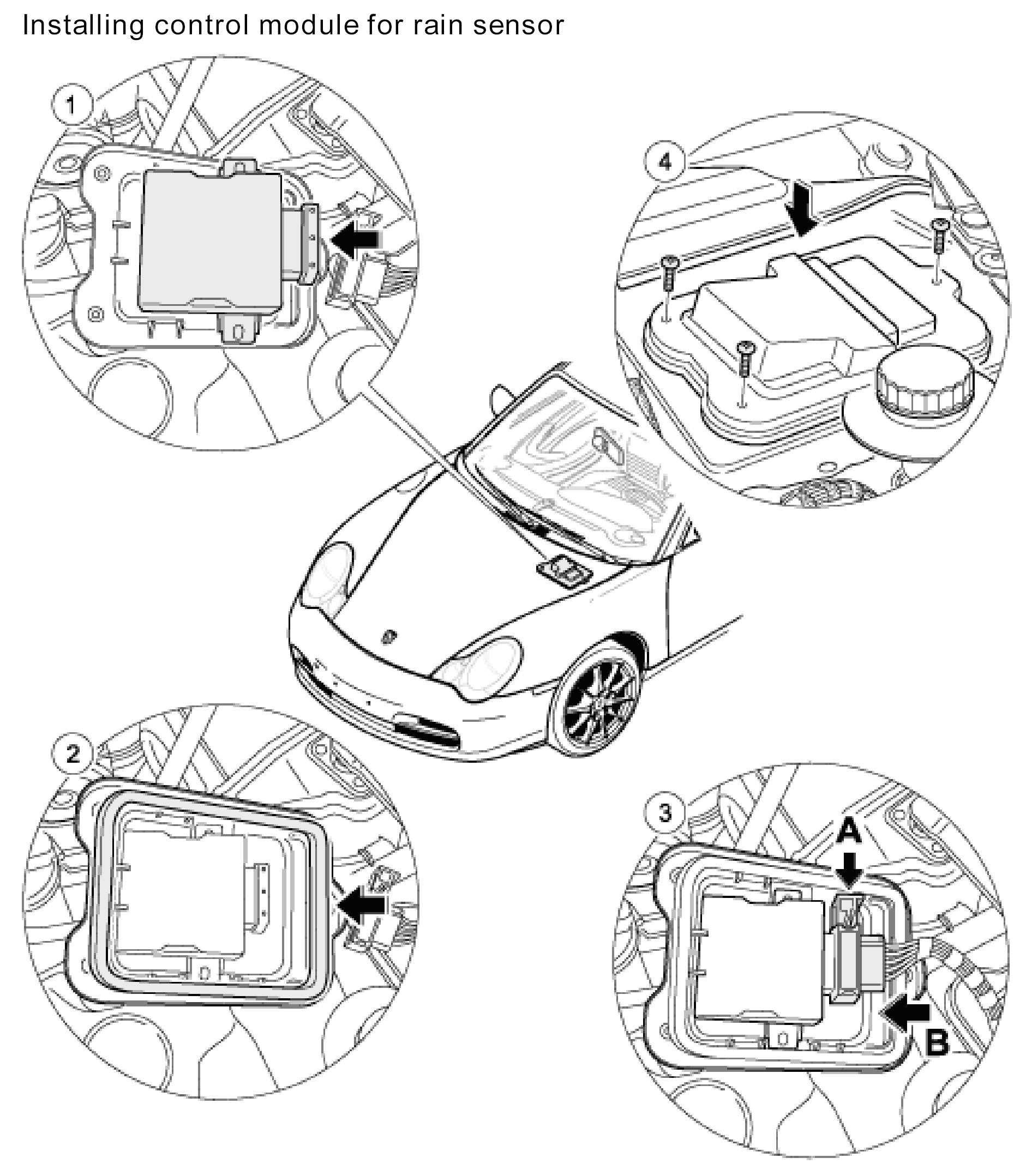 Installing control module for rain sensor

1

4

2

3

A

B