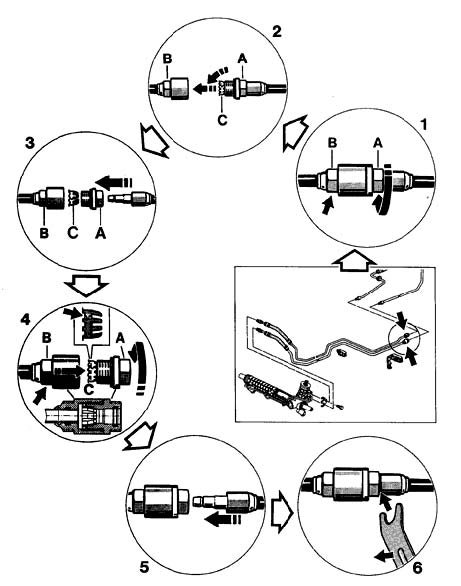 2
B
A
C
1
B
A
3
B
C
A
4
B
A
C
5
6