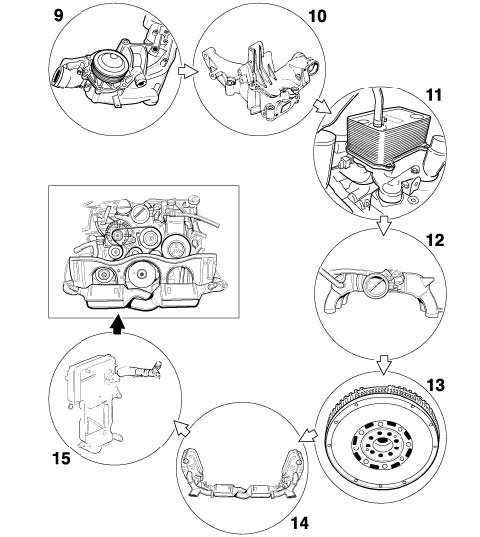 9
10
11
12
13
14
15