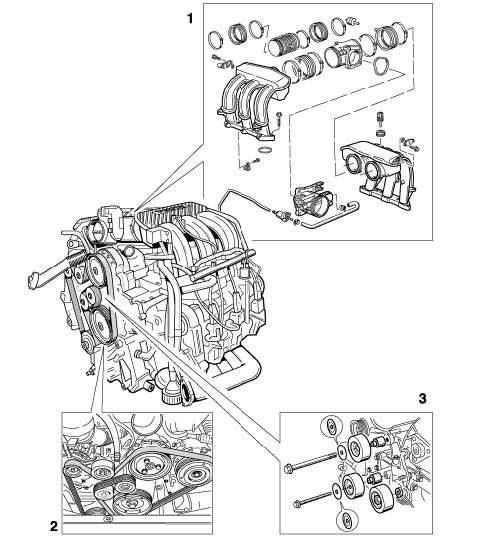 1

3

2