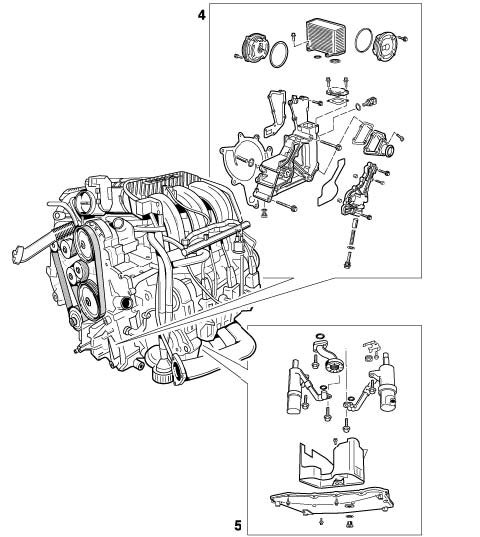 4

5