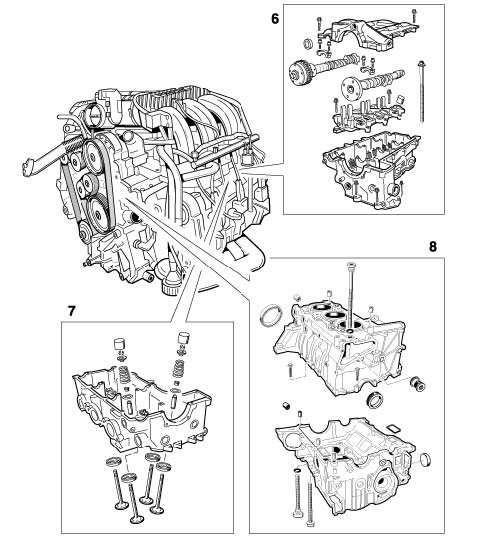 6

8

7