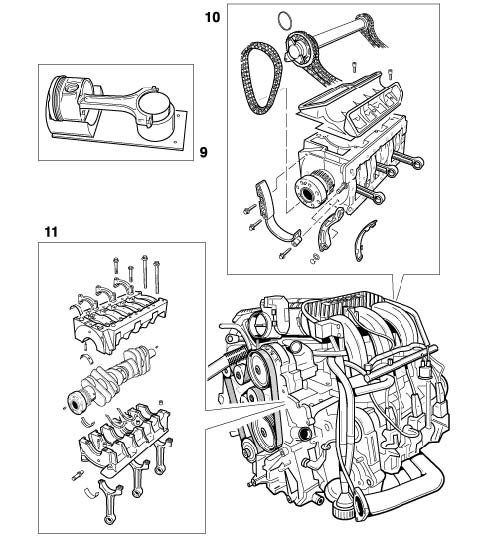 10

9

11