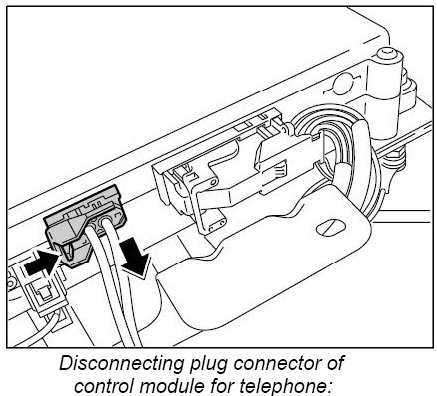 Disconnecting plug connector of control module for telephone: