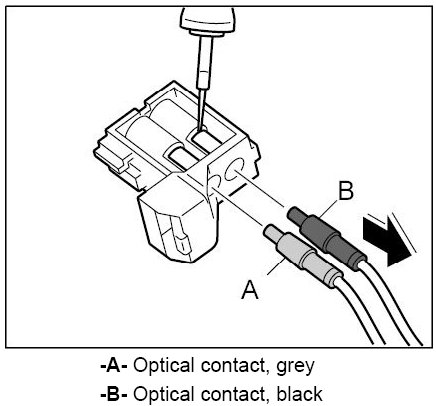 B

A

-A- Optical contact, grey

-B- Optical contact, black