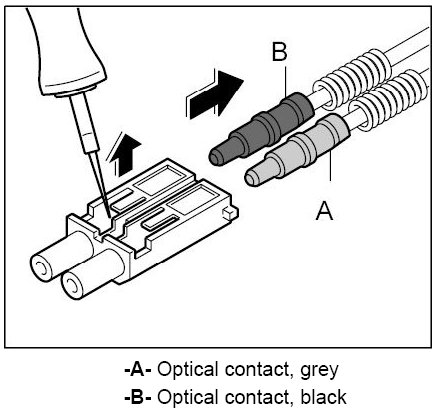 B

A

-A- Optical contact, grey

-B- Optical contact, black